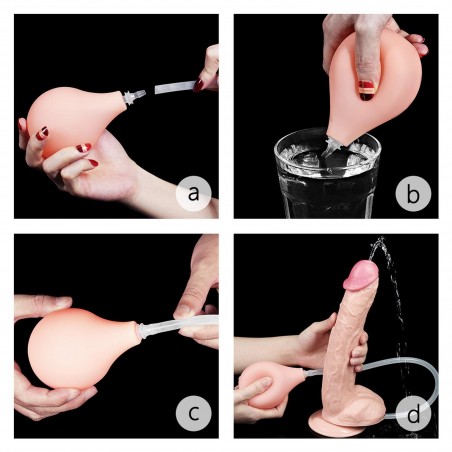 a

b

c

d